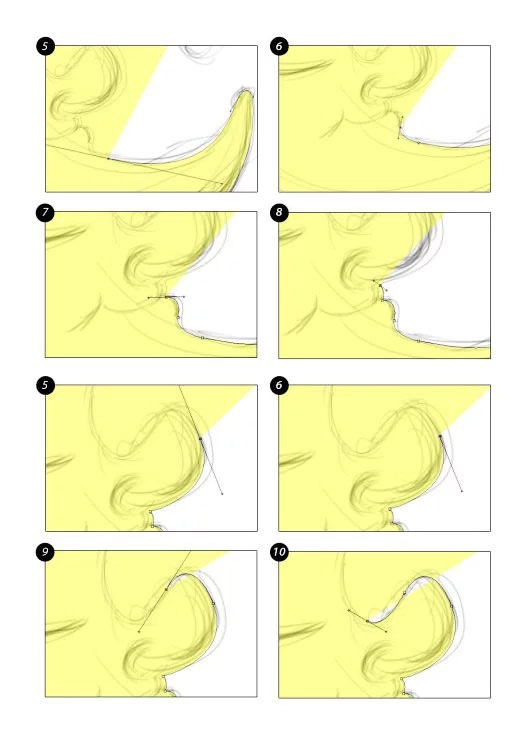 5

6

7

8

5

6

9

10