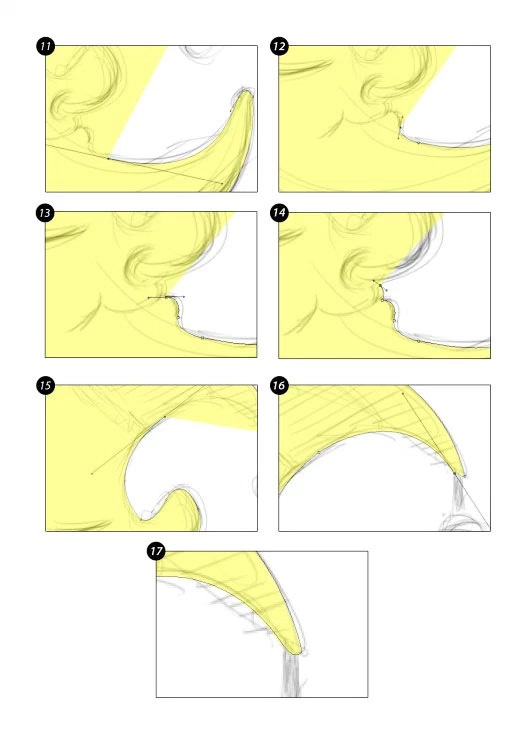 11

12

13

14

15

16

17